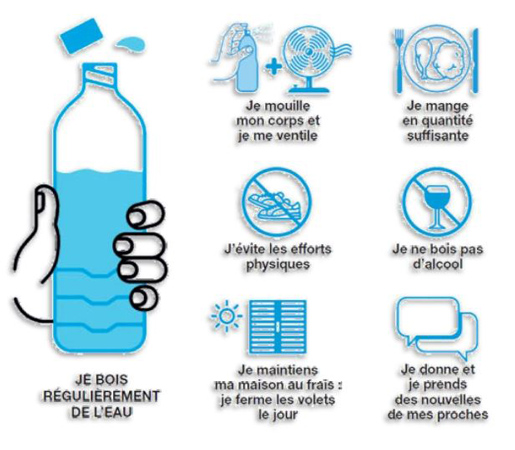 JE BOIS RÉGULIÈREMENT DE L'EAU

Je mouille mon corps et je me ventile

Je mange en quantité suffisante

J'évite les efforts physiques

Je ne bois pas d'alcool

Je maintiens ma maison au frais : je ferme les volets le jour

Je donne et je prends des nouvelles de mes proches